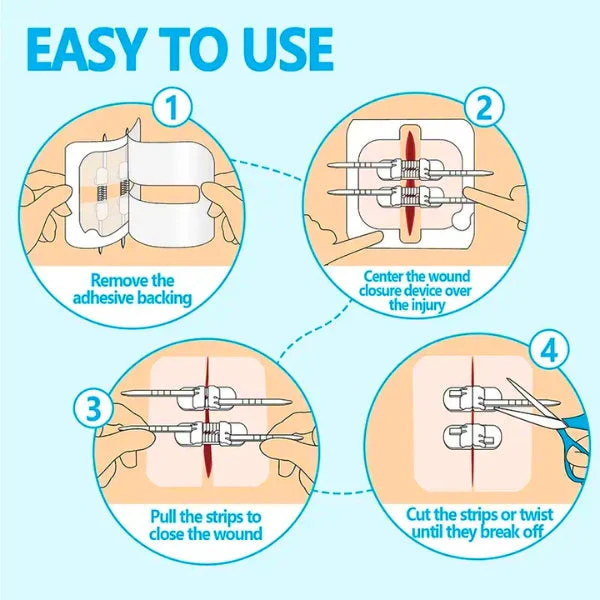 EASY TO USE

1

Remove the adhesive backing

2

Center the wound closure device over the injury

3

Pull the strips to close the wound

4

Cut the strips or twist until they break off